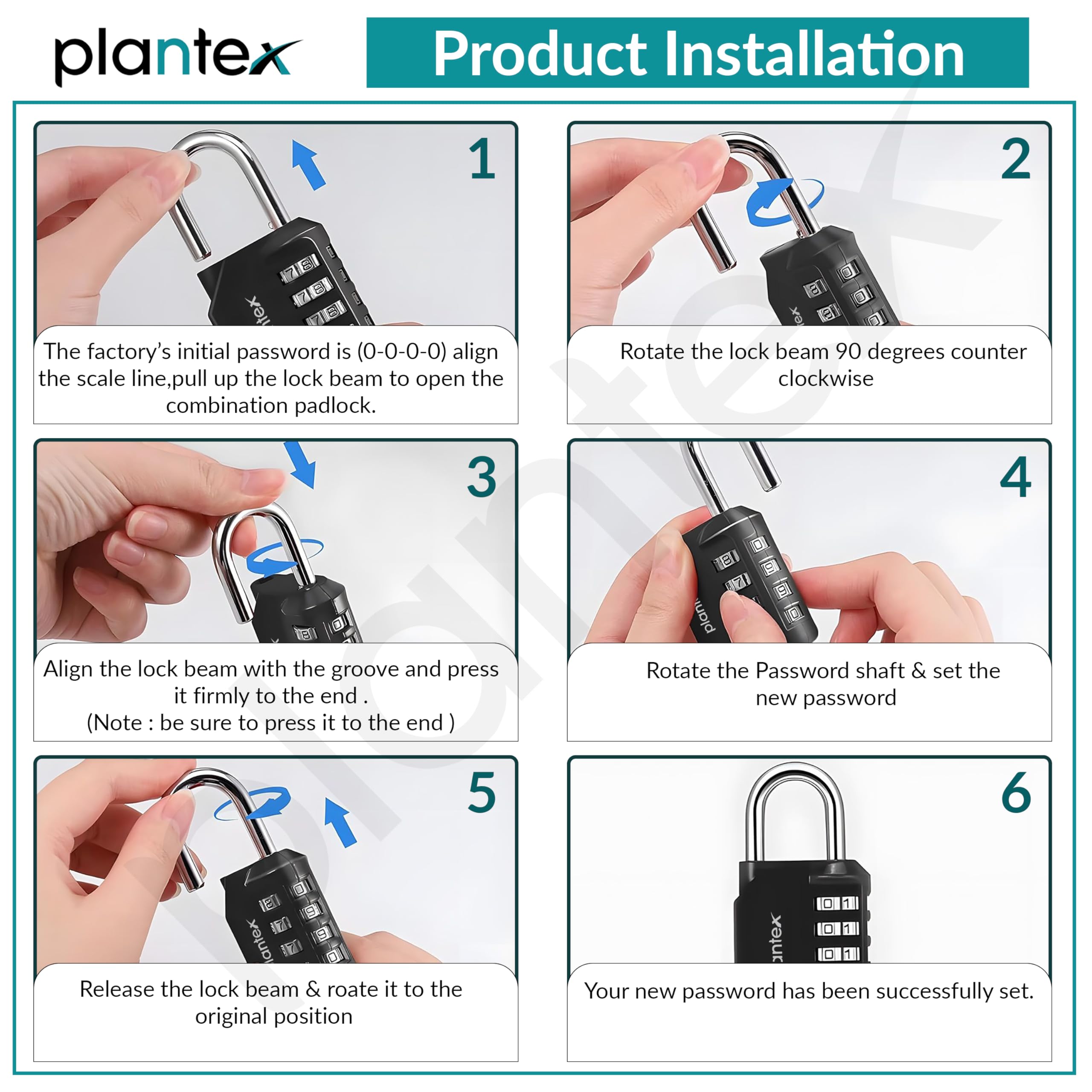 plantex

Product Installation

1

The factory's initial password is (0-0-0-0) align the scale line,pull up the lock beam to open the combination padlock.

2

Rotate the lock beam 90 degrees counter clockwise

3

Align the lock beam with the groove and press it firmly to the end .
(Note : be sure to press it to the end )

4

Rotate the Password shaft & set the new password

5

Release the lock beam & roate it to the original position

6

Your new password has been successfully set.